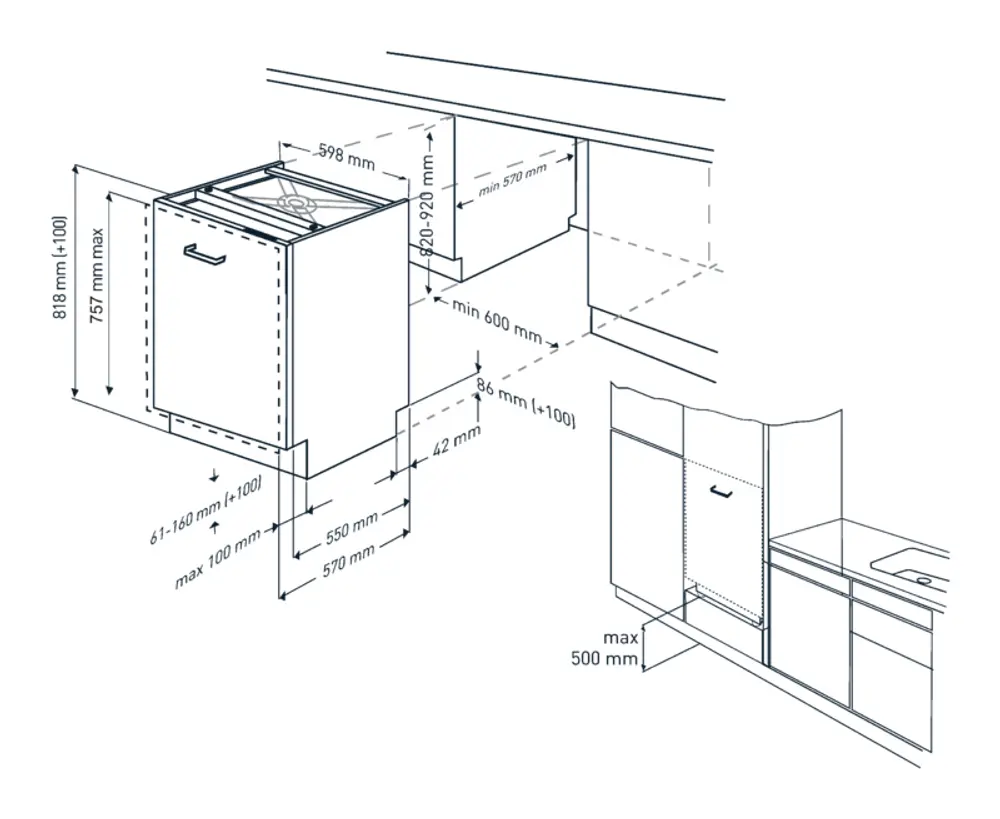 598 mm
820-920 mm
min 570 mm
818 mm (+100)
757 mm max
min 600 mm
86 mm (+100)
42 mm
61-160 mm (+100)
max 100 mm
550 mm
570 mm
max
500 mm