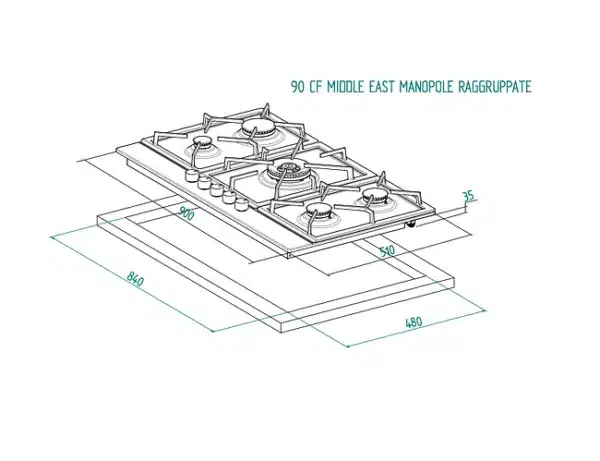 90 CF MIDDLE EAST MANOPOLE RAGGRUPPATE

35

900

510

840

480